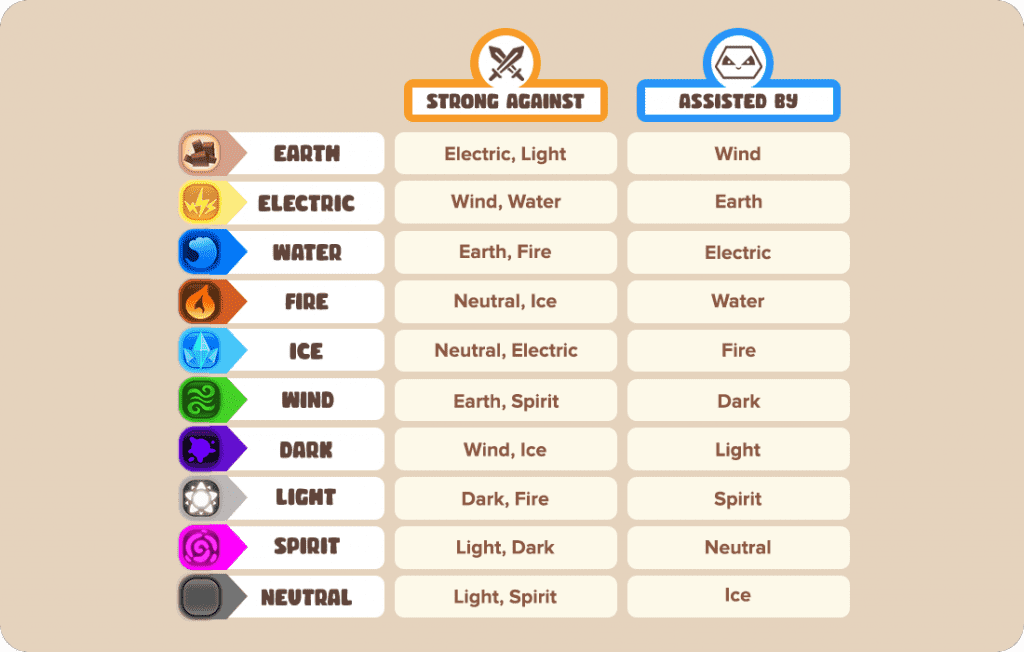 |  | STRONG AGAINST | ASSISTED BY |
|---|---|---|
| EARTH | Electric, Light | Wind |
| ELECTRIC | Wind, Water | Earth |
| WATER | Earth, Fire | Electric |
| FIRE | Neutral, Ice | Water |
| ICE | Neutral, Electric | Fire |
| WIND | Earth, Spirit | Dark |
| DARK | Wind, Ice | Light |
| LIGHT | Dark, Fire | Spirit |
| SPIRIT | Light, Dark | Neutral |
| NEUTRAL | Light, Spirit | Ice |